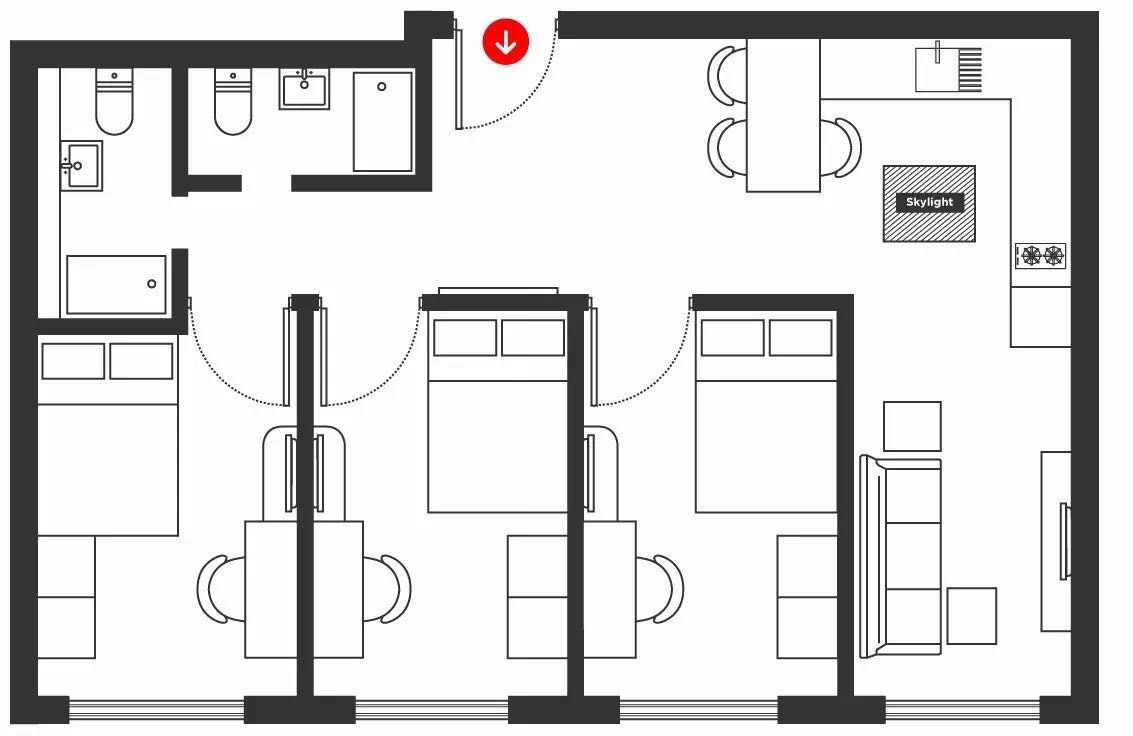 Skylight