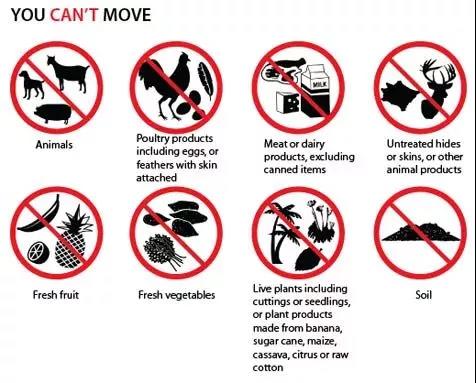 YOU CAN'T MOVE

MILK

Animals

Poultry products including eggs, or feathers with skin attached

Meat or dairy products, excluding canned items

Untreated hides or skins, or other animal products

Fresh fruit

Fresh vegetables

Live plants including cuttings or seedlings, or plant products made from banana, sugar cane, maize, cassava, citrus or raw cotton

Soil