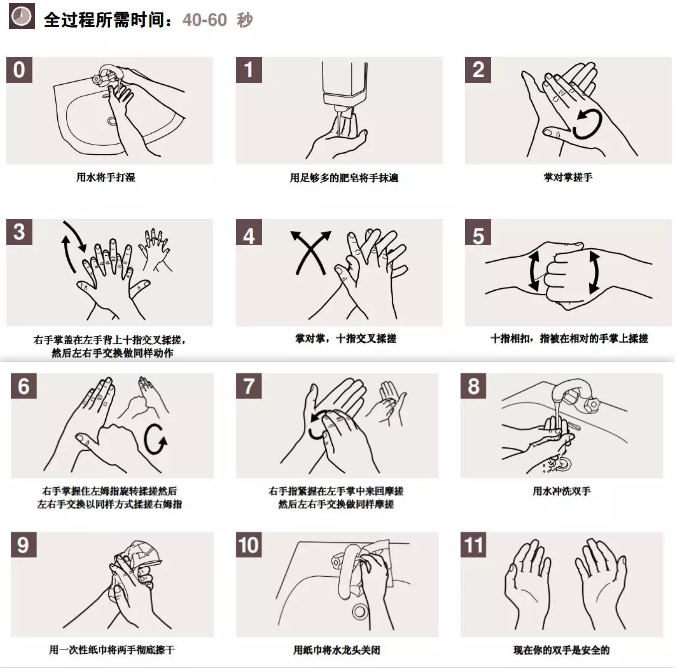 全过程所需时间：40-60 秒

0
用水将手打湿

1
用足够多的肥皂将手抹遍

2
掌对掌搓手

3
右手掌盖在左手背上十指交叉揉搓，然后左右手交换做同样动作

4
掌对掌，十指交叉揉搓

5
十指相扣，指被在相对的手掌上揉搓

6
右手掌握住左姆指旋转揉搓然后左右手交换以同样方式揉搓右姆指

7
右手指紧握在左手掌中来回摩搓然后左右手交换做同样摩搓

8
用水冲洗双手

9
用一次性纸巾将两手彻底擦干

10
用纸巾将水龙头关闭

11
现在你的双手是安全的