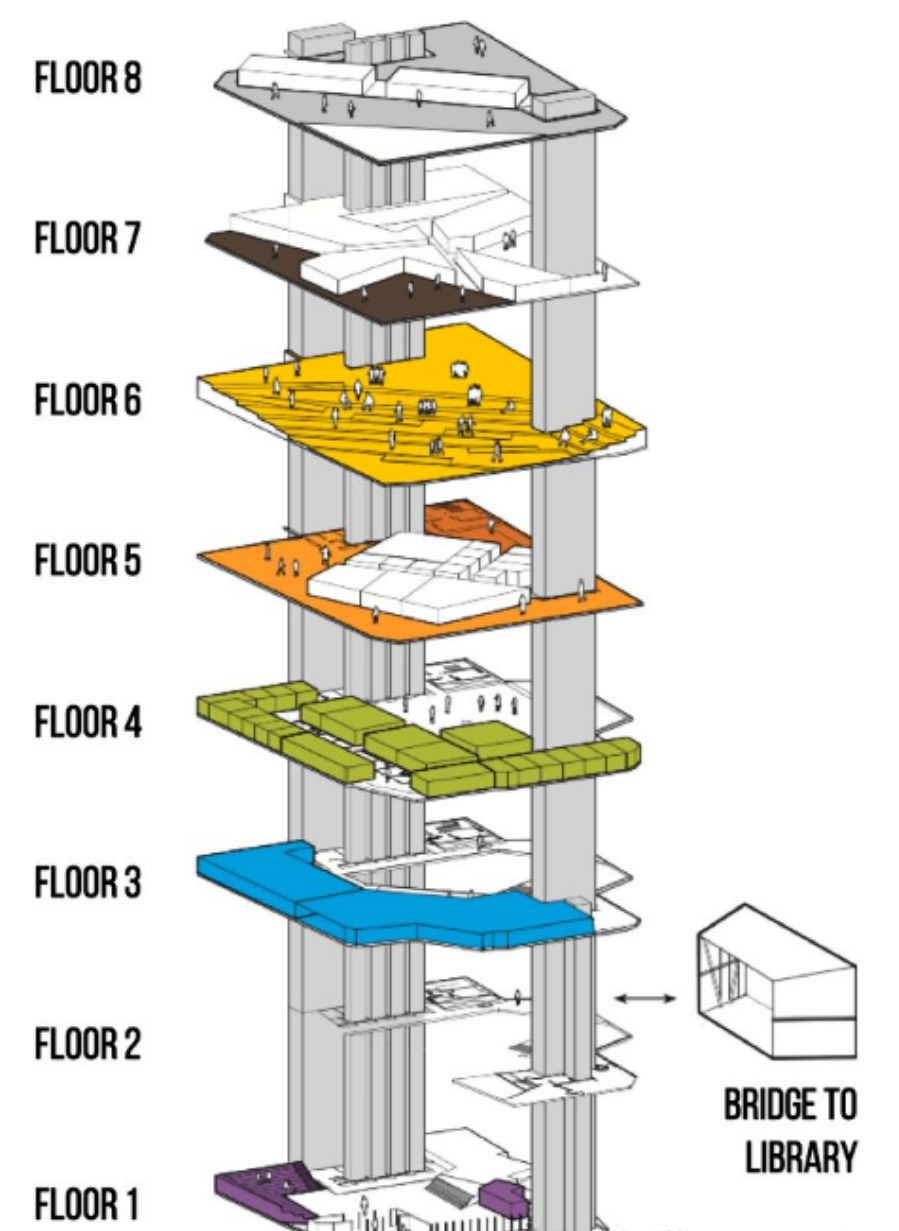 FLOOR 8

FLOOR 7

FLOOR 6

FLOOR 5

FLOOR 4

FLOOR 3

FLOOR 2

FLOOR 1

BRIDGE TO LIBRARY