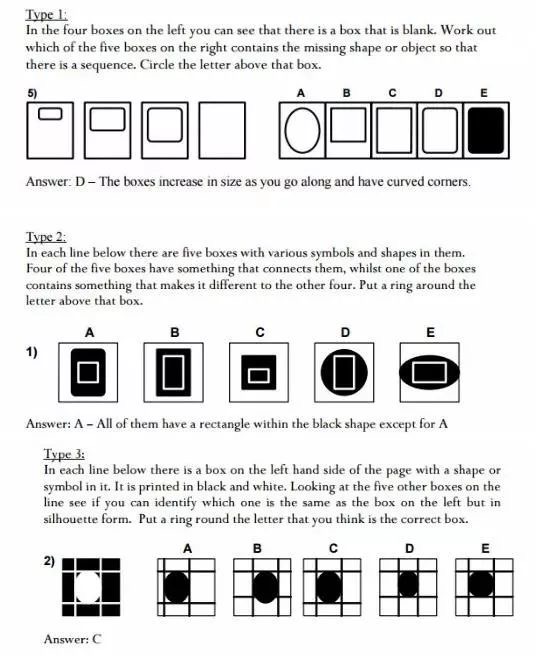 Type 1:
In the four boxes on the left you can see that there is a box that is blank. Work out which of the five boxes on the right contains the missing shape or object so that there is a sequence. Circle the letter above that box.

5)

A B C D E

Answer: D – The boxes increase in size as you go along and have curved corners.

Type 2:
In each line below there are five boxes with various symbols and shapes in them. Four of the five boxes have something that connects them, whilst one of the boxes contains something that makes it different to the other four. Put a ring around the letter above that box.

A B C D E

1)

Answer: A – All of them have a rectangle within the black shape except for A

Type 3:
In each line below there is a box on the left hand side of the page with a shape or symbol in it. It is printed in black and white. Looking at the five other boxes on the line see if you can identify which one is the same as the box on the left but in silhouette form. Put a ring round the letter that you think is the correct box.

A B C D E

2)

Answer: C