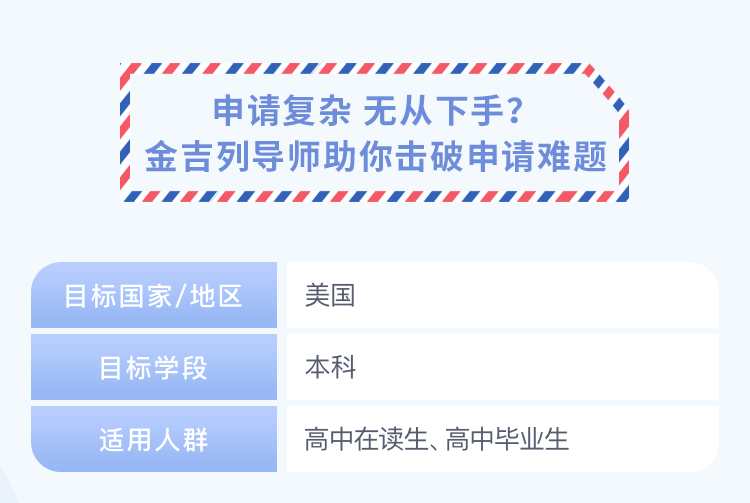 申请复杂 无从下手?
金吉列导师助你击破申请难题

目标国家/地区
美国

目标学段
本科

适用人群
高中在读生、高中毕业生