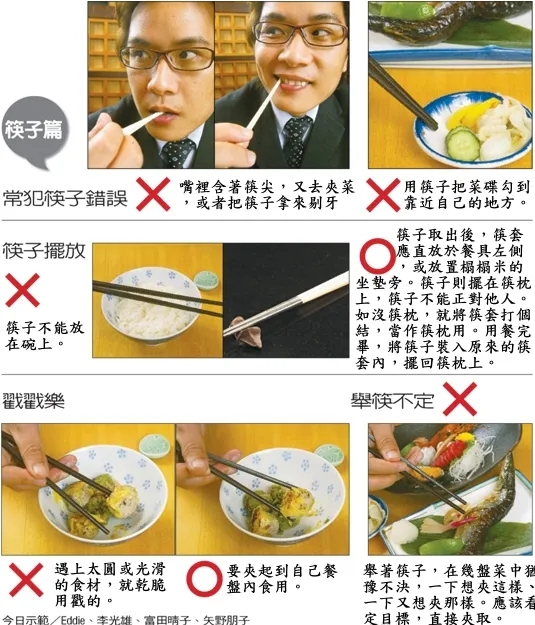 筷子篇

常犯筷子錯誤

嘴裡含著筷尖，又去夾菜，或者把筷子拿來剔牙

用筷子把菜碟勾到靠近自己的地方。

筷子擺放

筷子不能放在碗上。

筷子取出後，筷套應直放於餐具左側，或放置榻榻米的坐墊旁。筷子則擺在筷枕上，筷子不能正對他人。如沒筷枕，就將筷套打個結，當作筷枕用。用餐完畢，將筷子裝入原來的筷套內，擺回筷枕上。

戳戳樂

舉筷不定

遇上太圓或光滑的食材，就乾脆用戳的。

要夾起到自己餐盤內食用。

舉著筷子，在幾盤菜中猶豫不決，一下想夾這樣、一下又想夾那樣。應該看定目標，直接夾取。

今日示範／Eddie、李光雄、富田晴子、矢野朋子