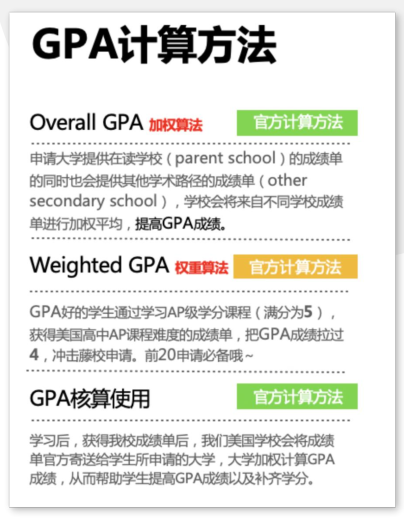 GPA计算方法

Overall GPA 加权算法 官方计算方法

申请大学提供在读学校（parent school）的成绩单的同时也会提供其他学术路径的成绩单（other secondary school），学校会将来自不同学校成绩单进行加权平均，提高GPA成绩。

Weighted GPA 权重算法 官方计算方法

GPA好的学生通过学习AP级学分课程（满分为5），获得美国高中AP课程难度的成绩单，把GPA成绩拉过4，冲击藤校申请。前20申请必备哦~

GPA核算使用 官方计算方法

学习后，获得我校成绩单后，我们美国学校会将成绩单官方寄送给学生所申请的大学，大学加权计算GPA成绩，从而帮助学生提高GPA成绩以及补齐学分。