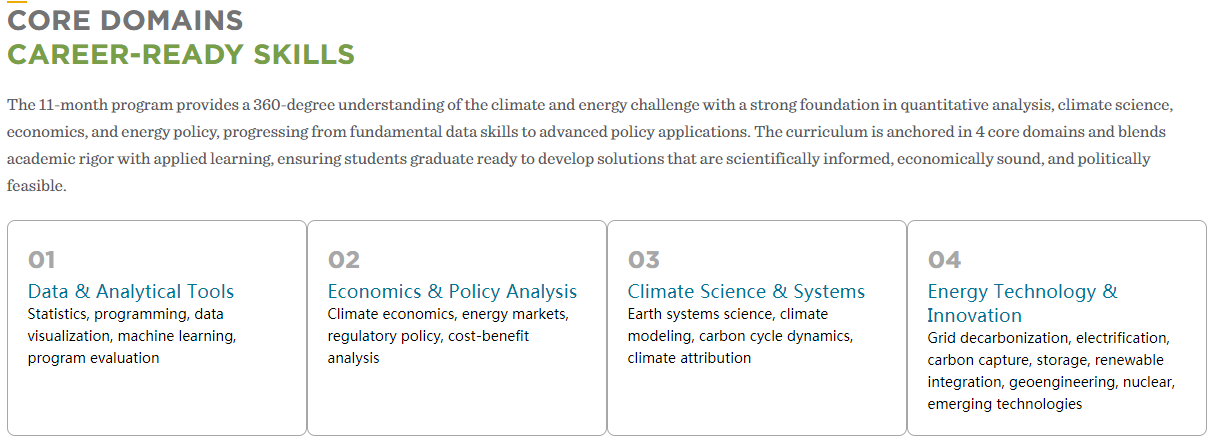 CORE DOMAINS
CAREER-READY SKILLS

The 11-month program provides a 360-degree understanding of the climate and energy challenge with a strong foundation in quantitative analysis, climate science, economics, and energy policy, progressing from fundamental data skills to advanced policy applications. The curriculum is anchored in 4 core domains and blends academic rigor with applied learning, ensuring students graduate ready to develop solutions that are scientifically informed, economically sound, and politically feasible.

01
Data & Analytical Tools
Statistics, programming, data visualization, machine learning, program evaluation

02
Economics & Policy Analysis
Climate economics, energy markets, regulatory policy, cost-benefit analysis

03
Climate Science & Systems
Earth systems science, climate modeling, carbon cycle dynamics, climate attribution

04
Energy Technology & Innovation
Grid decarbonization, electrification, carbon capture, storage, renewable integration, geoengineering, nuclear, emerging technologies