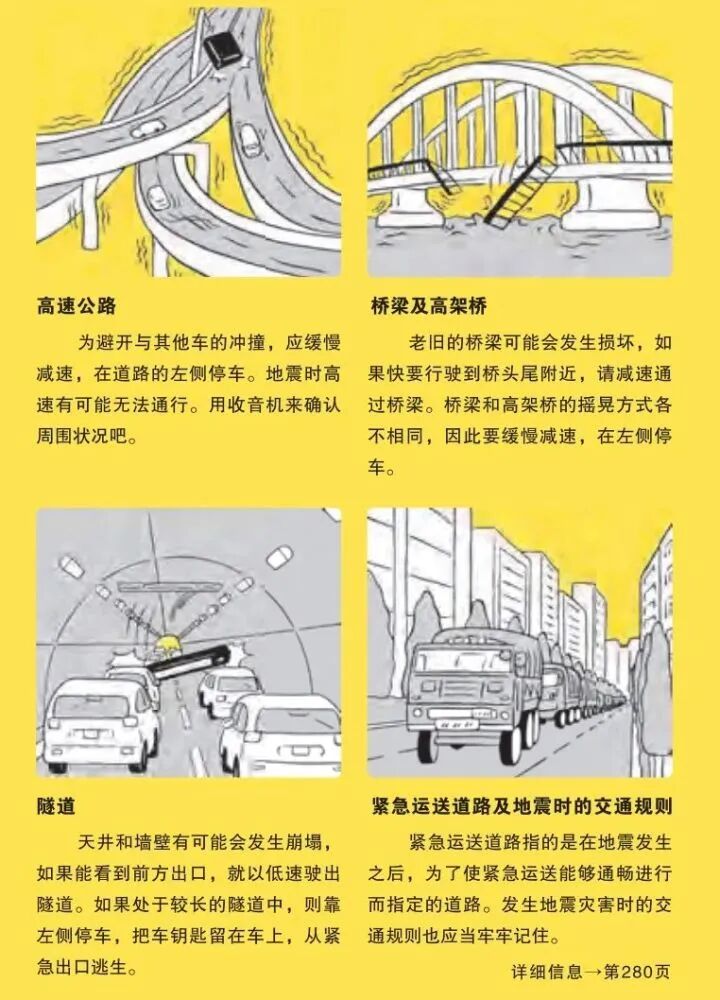 高速公路

为避开与其他车的冲撞，应缓慢减速，在道路的左侧停车。地震时高速有可能无法通行。用收音机来确认周围状况吧。

桥梁及高架桥

老旧的桥梁可能会发生损坏，如果快要行驶到桥头尾附近，请减速通过桥梁。桥梁和高架桥的摇晃方式各不相同，因此要缓慢减速，在左侧停车。

隧道

天井和墙壁有可能会发生崩塌，如果能看到前方出口，就以低速驶出隧道。如果处于较长的隧道中，则靠左侧停车，把车钥匙留在车上，从紧急出口逃生。

紧急运送道路及地震时的交通规则

紧急运送道路指的是在地震发生之后，为了使紧急运送能够通畅进行而指定的道路。发生地震灾害时的交通规则也应当牢牢记住。

详细信息→第280页